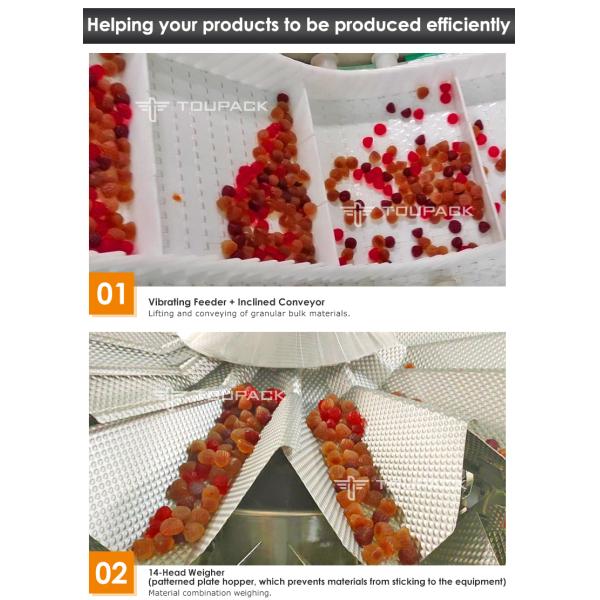 Helping your products to be produced efficiently

TOUPACK

TOUPACK

01

Vibrating Feeder + Inclined Conveyor

Lifting and conveying of granular bulk materials.

TOUPACK

TOUPACK

02

14-Head Weigher
(patterned plate hopper, which prevents materials from sticking to the equipment)

Material combination weighing.