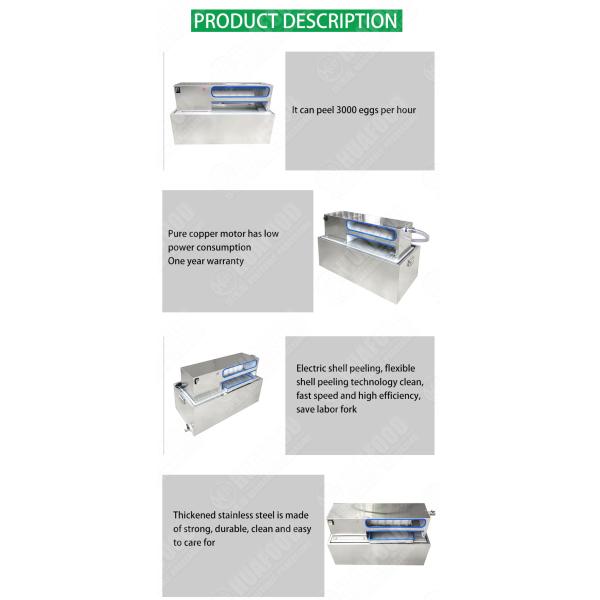 PRODUCT DESCRIPTION

It can peel 3000 eggs per hour

Pure copper motor has low power consumption
One year warranty

Electric shell peeling, flexible shell peeling technology clean, fast speed and high efficiency, save labor fork

Thickened stainless steel is made of strong, durable, clean and easy to care for