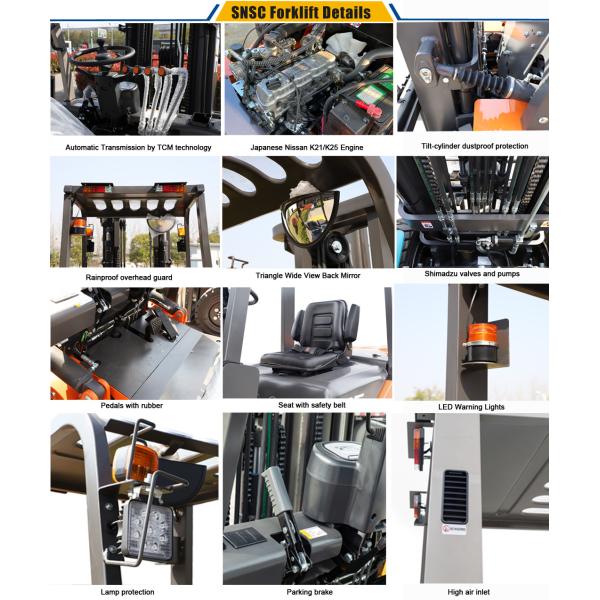 SNSC Forklift Details

Automatic Transmission by TCM technology

Japanese Nissan K21/K25 Engine

Tilt-cylinder dustproof protection

Rainproof overhead guard

Triangle Wide View Back Mirror

Shimadzu valves and pumps

Pedals with rubber

Seat with safety belt

LED Warning Lights

Lamp protection

Parking brake

High air inlet