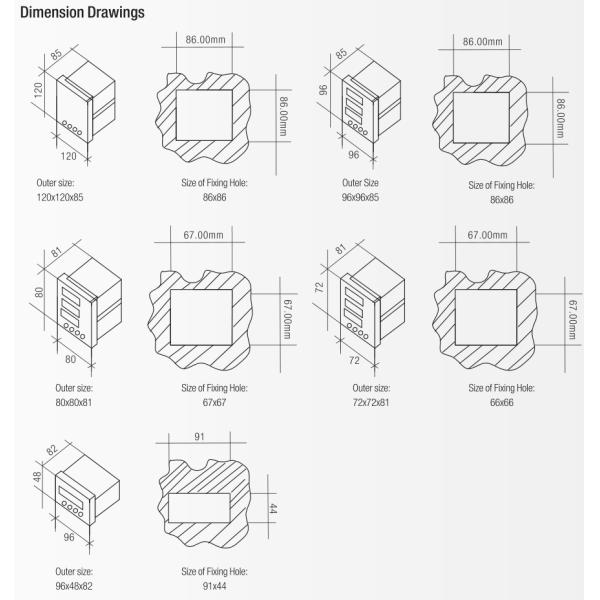 Dimension Drawings

85
120
120
Outer size:
120x120x85

86.00mm
86.00mm
Size of Fixing Hole:
86x86

85
96
96
Outer Size
96x96x85

86.00mm
86.00mm
Size of Fixing Hole:
86x86

81
80
80
Outer size:
80x80x81

67.00mm
67.00mm
Size of Fixing Hole:
67x67

81
72
72
Outer size:
72x72x81

67.00mm
67.00mm
Size of Fixing Hole:
66x66

82
48
96
Outer size:
96x48x82

91
44
Size of Fixing Hole:
91x44