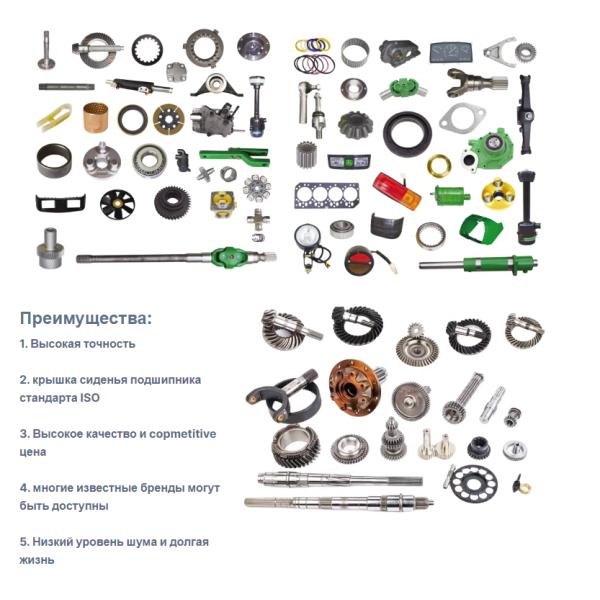 Преимущества:

1. Высокая точность

2. крышка сиденья подшипника стандарта ISO

3. Высокое качество и copmetitive цена

4. многие известные бренды могут быть доступны

5. Низкий уровень шума и долгая жизнь