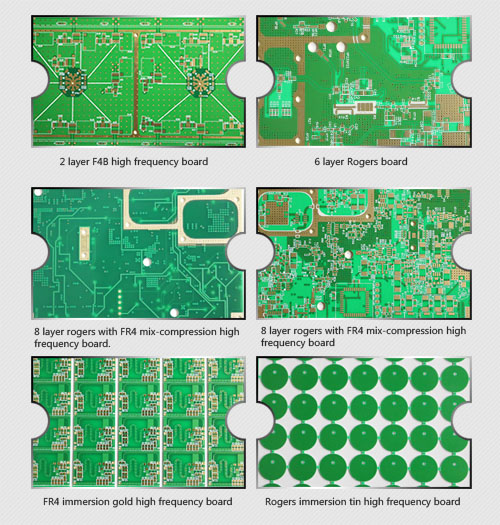 2 layer F4B high frequency board

6 layer Rogers board

8 layer rogers with FR4 mix-compression high frequency board.

8 layer rogers with FR4 mix-compression high frequency board

FR4 immersion gold high frequency board

Rogers immersion tin high frequency board