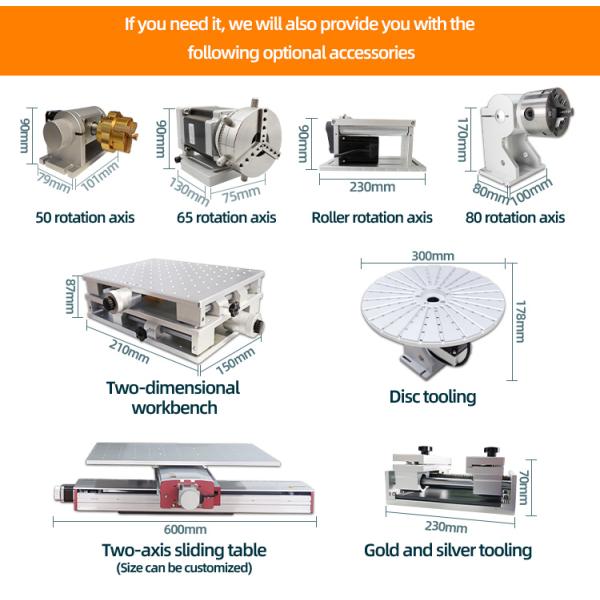 If you need it, we will also provide you with the following optional accessories

90mm
79mm
101mm
50 rotation axis

90mm
130mm
75mm
65 rotation axis

90mm
230mm
Roller rotation axis

170mm
80mm
100mm
80 rotation axis

87mm
210mm
150mm
Two-dimensional workbench

300mm
178mm
Disc tooling

600mm
Two-axis sliding table
(Size can be customized)

70mm
230mm
Gold and silver tooling