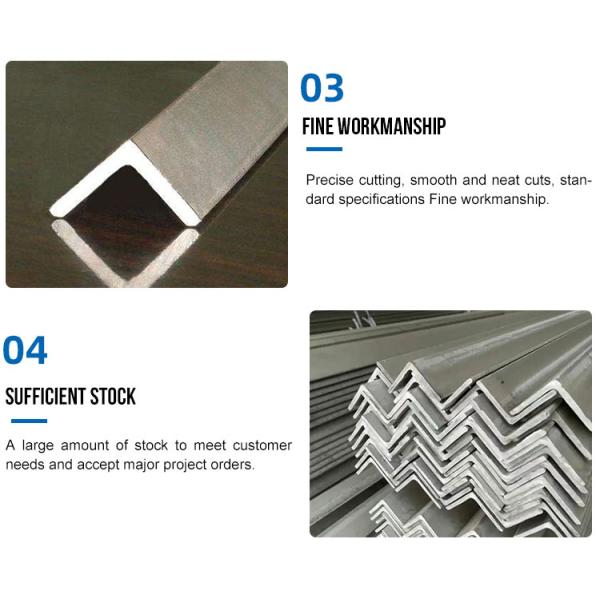 03

FINE WORKMANSHIP

Precise cutting, smooth and neat cuts, standard specifications Fine workmanship.

04

SUFFICIENT STOCK

A large amount of stock to meet customer needs and accept major project orders.