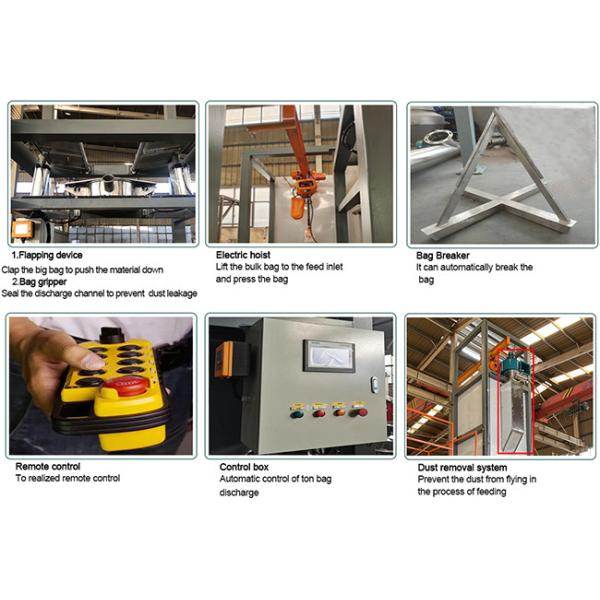 1.Flapping device
Clap the big bag to push the material down
2.Bag gripper
Seal the discharge channel to prevent dust leakage

Electric hoist
Lift the bulk bag to the feed inlet and press the bag

Bag Breaker
It can automatically break the bag

Remote control
To realized remote control

Control box
Automatic control of ton bag discharge

Dust removal system
Prevent the dust from flying in the process of feeding