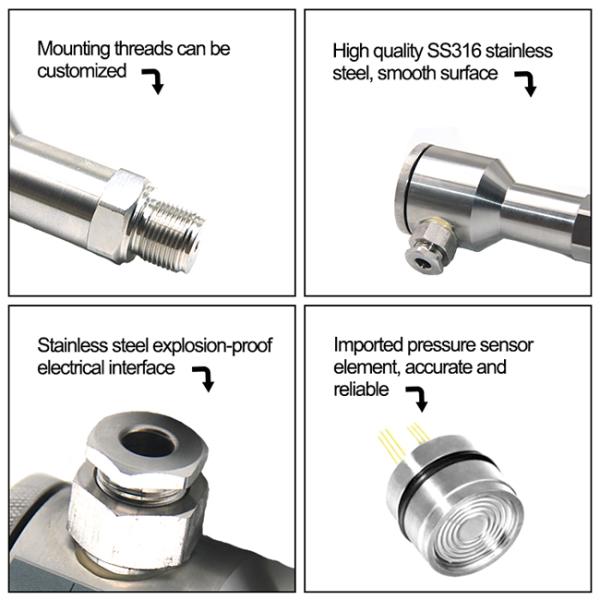 Mounting threads can be customized

High quality SS316 stainless steel, smooth surface

Stainless steel explosion-proof electrical interface

Imported pressure sensor element, accurate and reliable