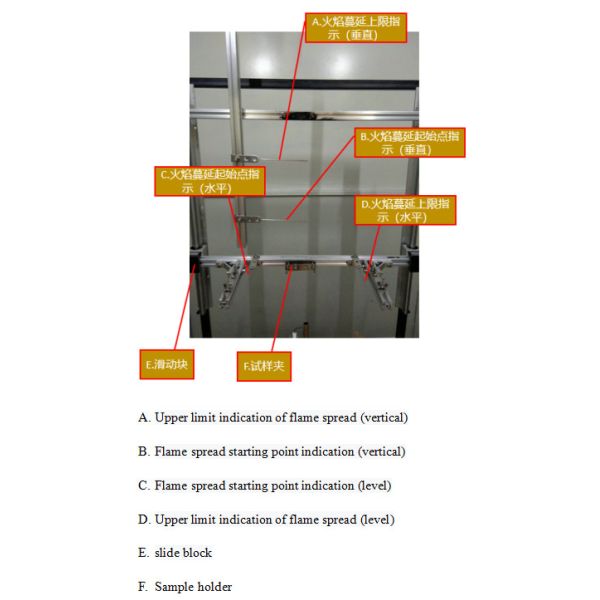 A.火焰蔓延上限指示（垂直）

B.火焰蔓延起始点指示（垂直）

C.火焰蔓延起始点指示（水平）

D.火焰蔓延上限指示（水平）

E.滑动块

F.试样夹

A. Upper limit indication of flame spread (vertical)

B. Flame spread starting point indication (vertical)

C. Flame spread starting point indication (level)

D. Upper limit indication of flame spread (level)

E. slide block

F. Sample holder