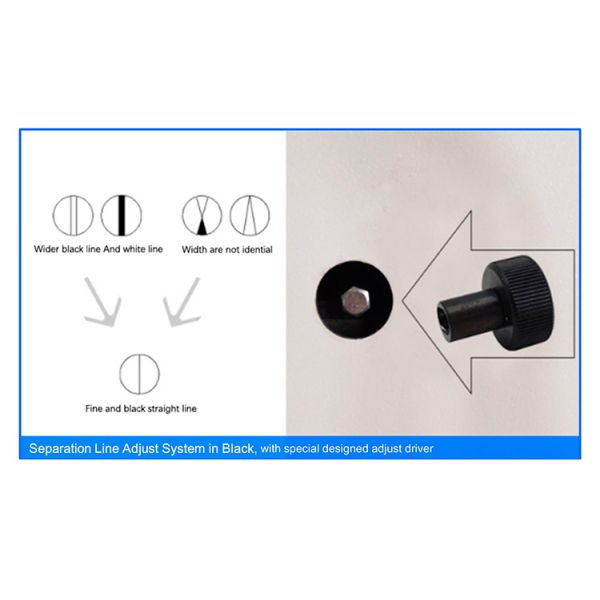 Wider black line And white line

Width are not idential

Fine and black straight line

Separation Line Adjust System in Black, with special designed adjust driver