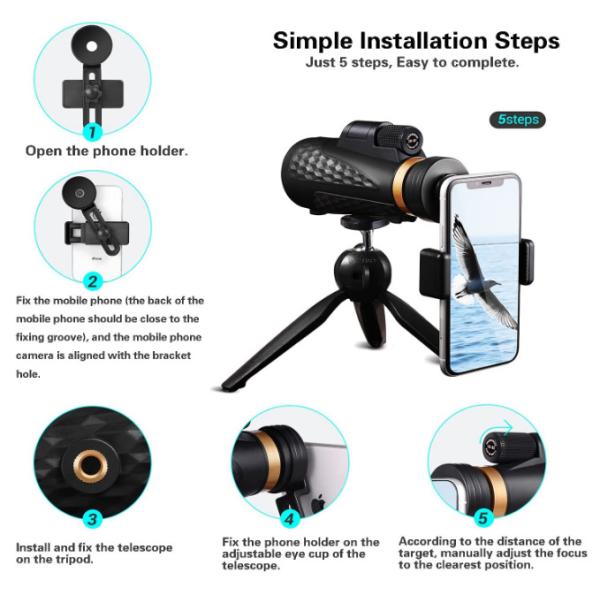 Simple Installation Steps
Just 5 steps, Easy to complete.

5steps

1
Open the phone holder.

2
Fix the mobile phone (the back of the mobile phone should be close to the fixing groove), and the mobile phone camera is aligned with the bracket hole.

3
Install and fix the telescope on the tripod.

4
Fix the phone holder on the adjustable eye cup of the telescope.

5
According to the distance of the target, manually adjust the focus to the clearest position.