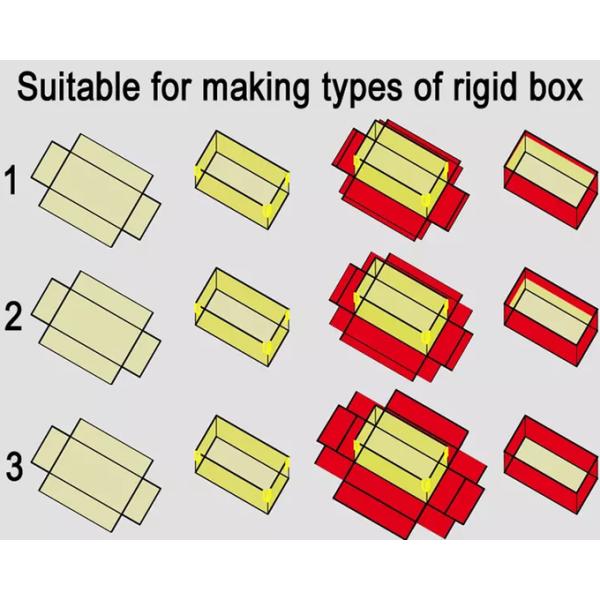 Suitable for making types of rigid box

1

2

3