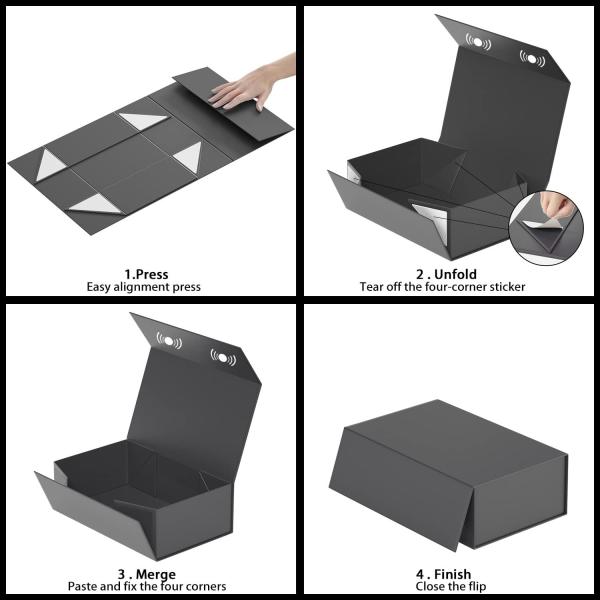 1.Press
Easy alignment press

2 . Unfold
Tear off the four-corner sticker

3 . Merge
Paste and fix the four corners

4 . Finish
Close the flip