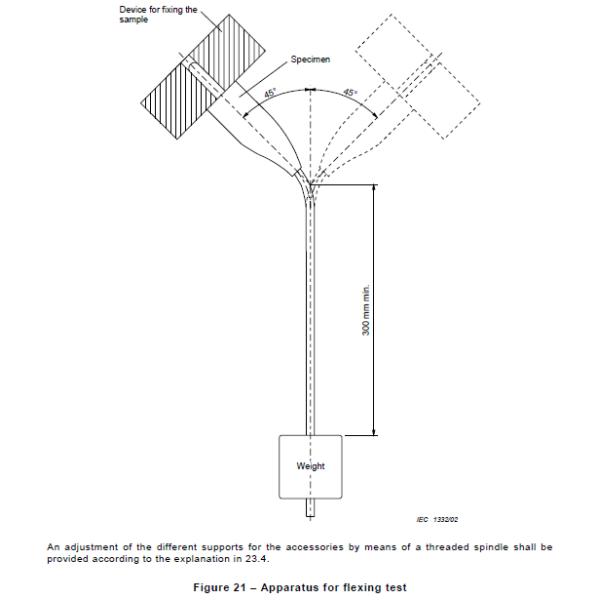 Device for fixing the sample

Specimen

45°

45°

300 mm min.

Weight

IEC 1332/02

An adjustment of the different supports for the accessories by means of a threaded spindle shall be provided according to the explanation in 23.4.

Figure 21 – Apparatus for flexing test