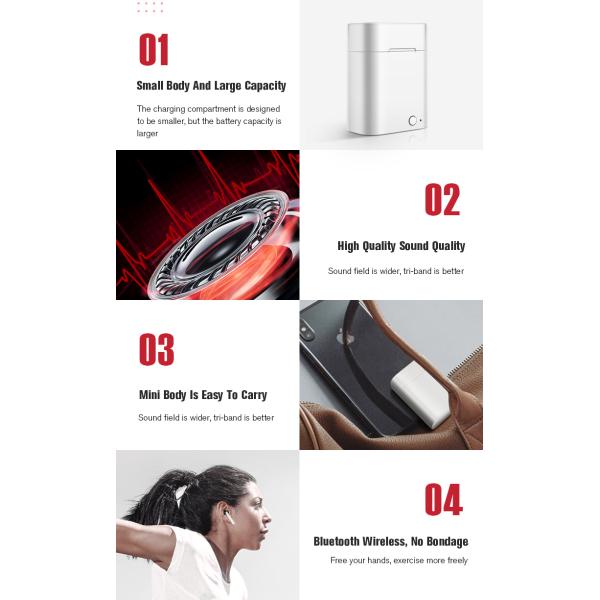 01

Small Body And Large Capacity

The charging compartment is designed to be smaller, but the battery capacity is larger

02

High Quality Sound Quality

Sound field is wider, tri-band is better

03

Mini Body Is Easy To Carry

Sound field is wider, tri-band is better

04

Bluetooth Wireless, No Bondage

Free your hands, exercise more freely