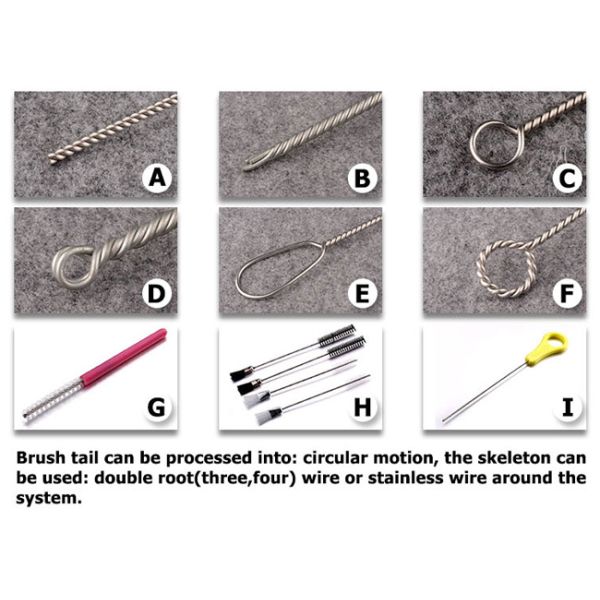 A

B

C

D

E

F

G

H

I

Brush tail can be processed into: circular motion, the skeleton can be used: double root(three,four) wire or stainless wire around the system.