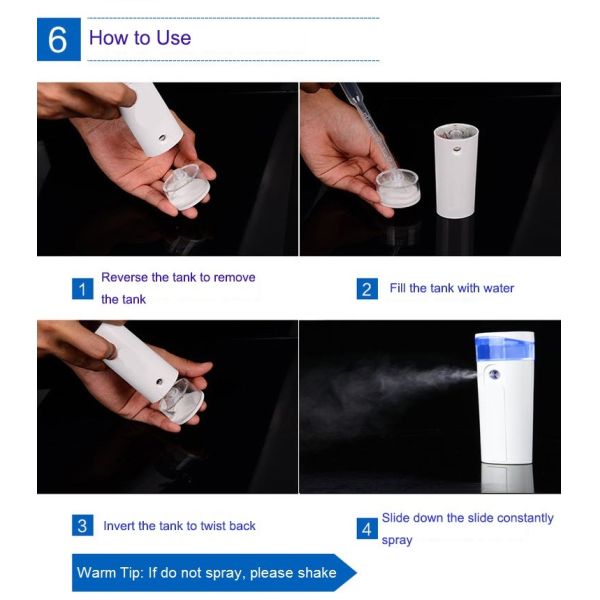 6 How to Use

1 Reverse the tank to remove the tank

2 Fill the tank with water

3 Invert the tank to twist back

4 Slide down the slide constantly spray

Warm Tip: If do not spray, please shake