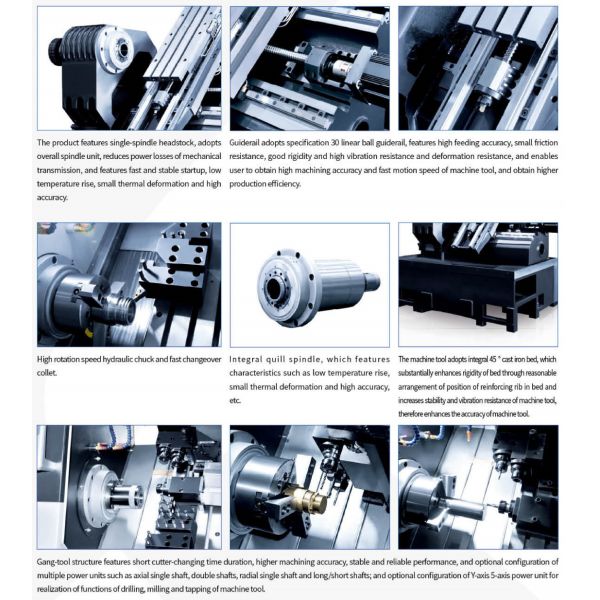 The product features single-spindle headstock, adopts overall spindle unit, reduces power losses of mechanical transmission, and features fast and stable startup, low temperature rise, small thermal deformation and high accuracy.

Guiderail adopts specification 30 linear ball guiderail, features high feeding accuracy, small friction resistance, good rigidity and high vibration resistance and deformation resistance, and enables user to obtain high machining accuracy and fast motion speed of machine tool, and obtain higher production efficiency.

High rotation speed hydraulic chuck and fast changeover collet.

Integral quill spindle, which features characteristics such as low temperature rise, small thermal deformation and high accuracy, etc.

The machine tool adopts integral 45 ° cast iron bed, which substantially enhances rigidity of bed through reasonable arrangement of position of reinforcing rib in bed and increases stability and vibration resistance of machine tool, therefore enhances the accuracy of machine tool.

Gang-tool structure features short cutter-changing time duration, higher machining accuracy, stable and reliable performance, and optional configuration of multiple power units such as axial single shaft, double shafts, radial single shaft and long/short shafts; and optional configuration of Y-axis 5-axis power unit for realization of functions of drilling, milling and tapping of machine tool.