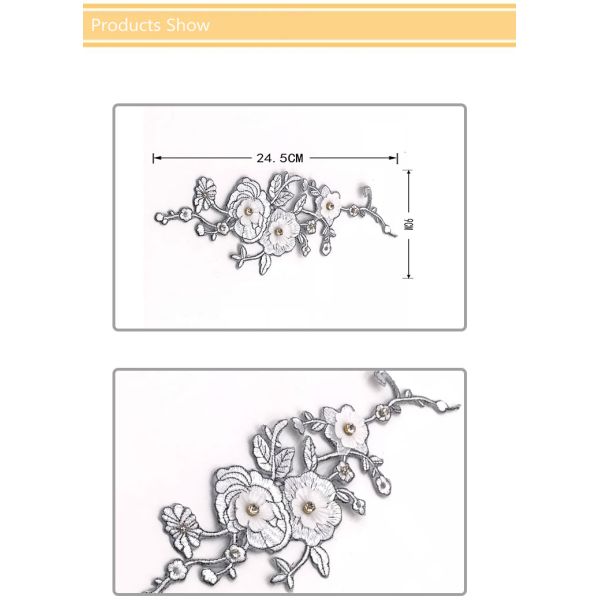 Products Show

24.5CM

9CM