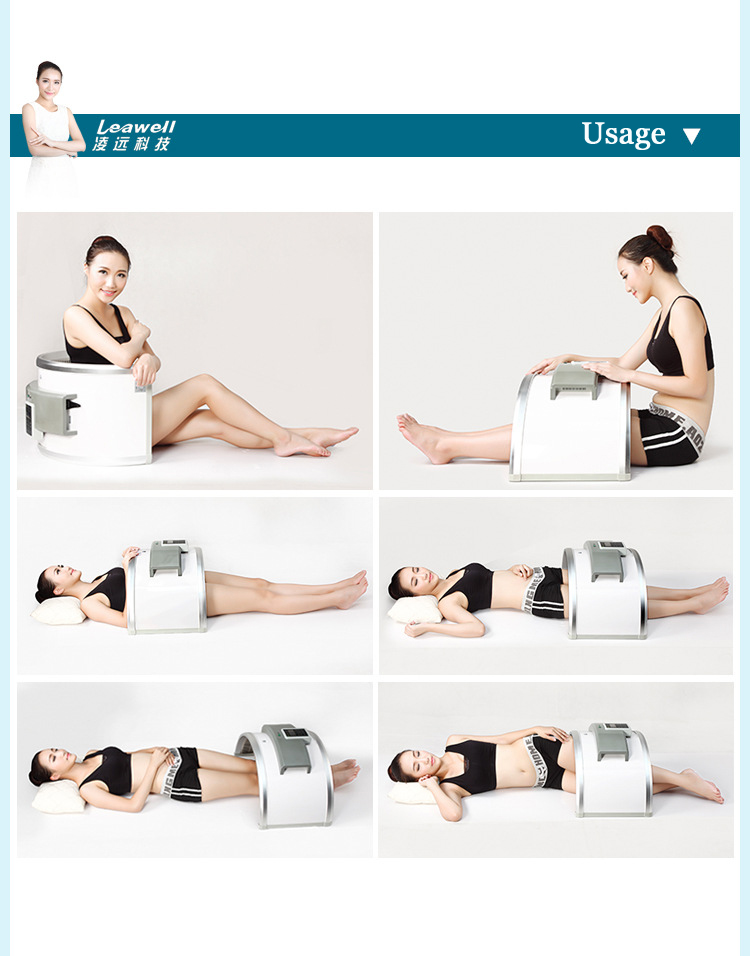 Leawell
凌远科技

Usage ▼