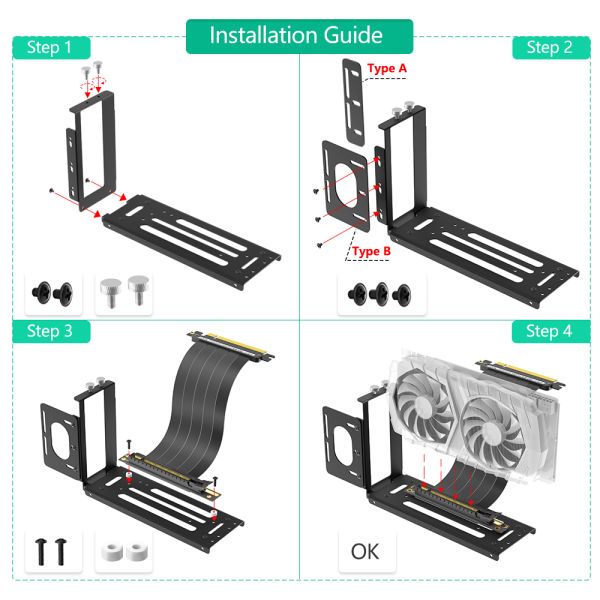 Installation Guide

Step 1

Step 2

Type A

Type B

Step 3

Step 4

OK