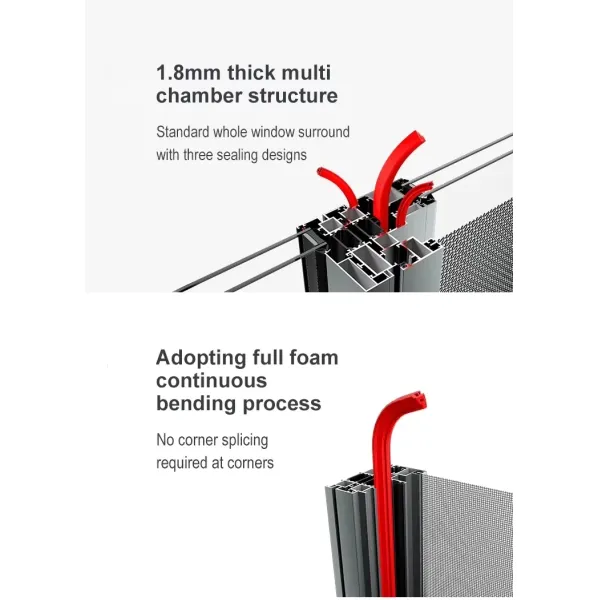 1.8mm thick multi chamber structure

Standard whole window surround with three sealing designs

Adopting full foam continuous bending process

No corner splicing required at corners