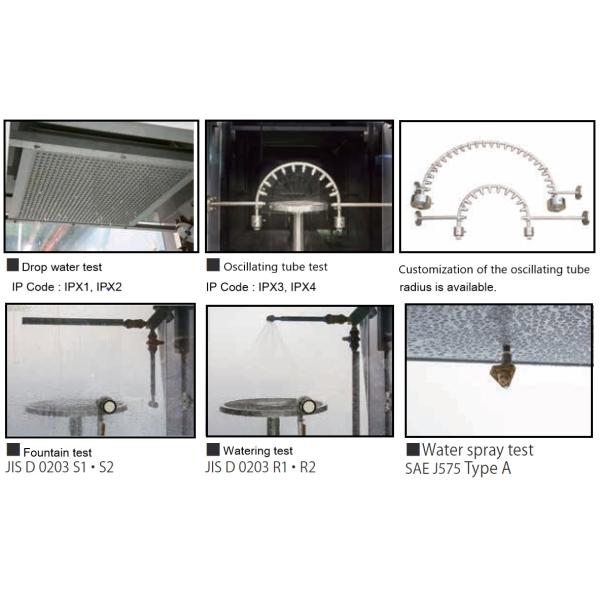 ■ Drop water test
IP Code : IPX1, IPX2

■ Oscillating tube test
IP Code : IPX3, IPX4

Customization of the oscillating tube radius is available.

■ Fountain test
JIS D 0203 S1・S2

■ Watering test
JIS D 0203 R1・R2

■ Water spray test
SAE J575 Type A