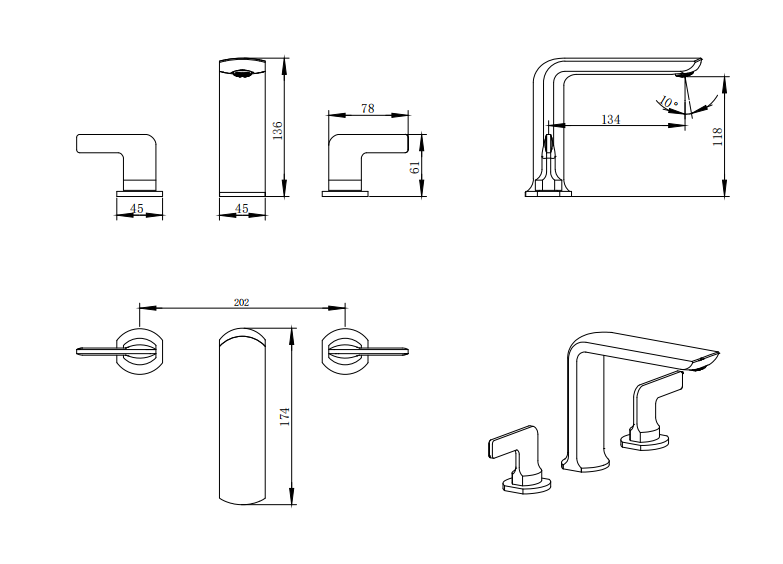 45
136
45
78
61
10°
134
118
202
174