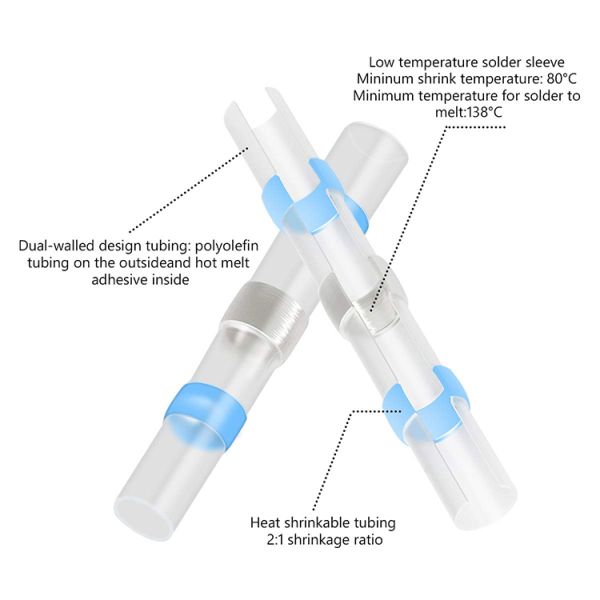 Low temperature solder sleeve
Mininum shrink temperature: 80°C
Minimum temperature for solder to melt:138°C

Dual-walled design tubing: polyolefin tubing on the outsideand hot melt adhesive inside

Heat shrinkable tubing
2:1 shrinkage ratio